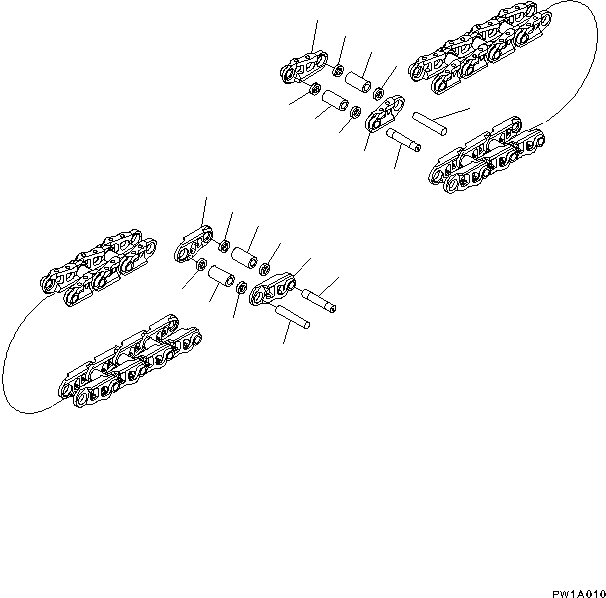 PW1A010