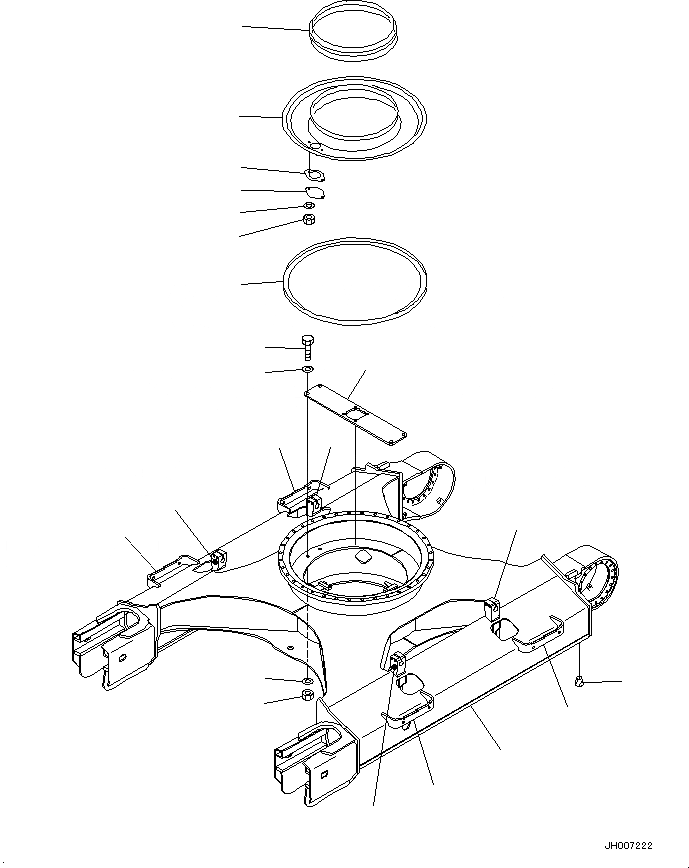 JH007222