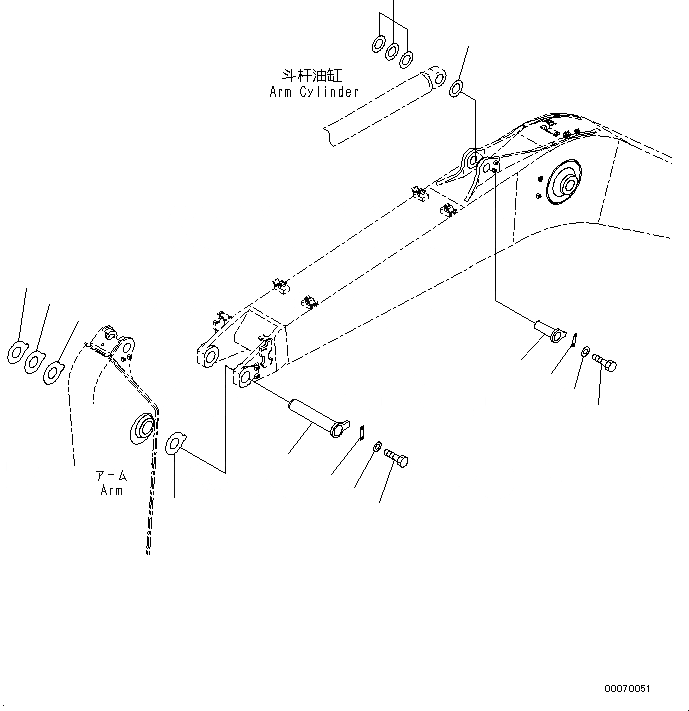 斗杆油缸
Arm Cylinder

アーム
Arm

00070051