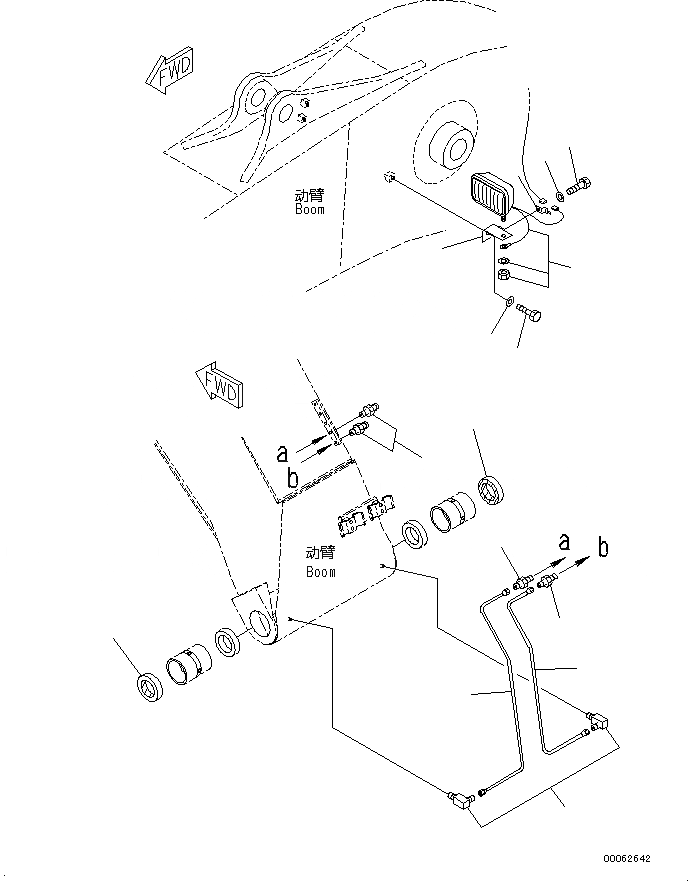 FWD

动臂
Boom

FWD

a
b

动臂
Boom

a
b

00062642