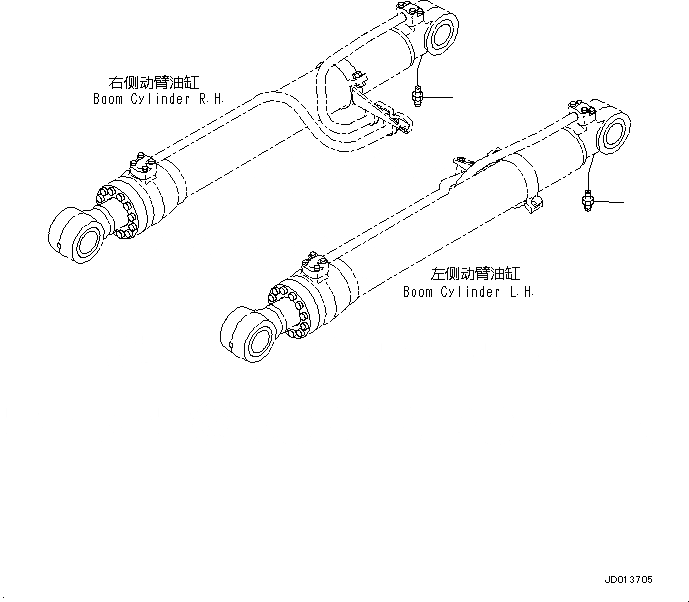 右侧动臂油缸
Boom Cylinder R.H.

左侧动臂油缸
Boom Cylinder L.H.

JD013705