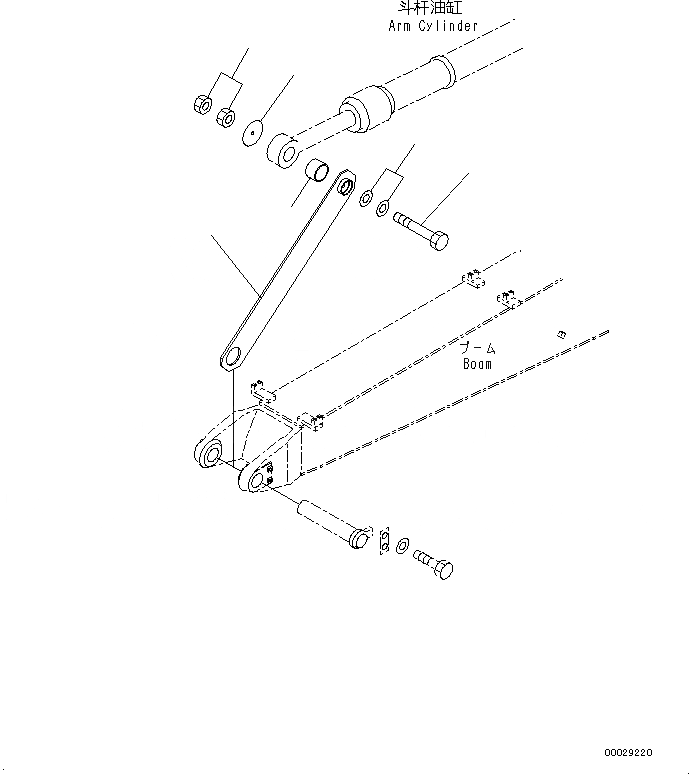 斗杆油缸
Arm Cylinder

ブーム
Boom

00029220