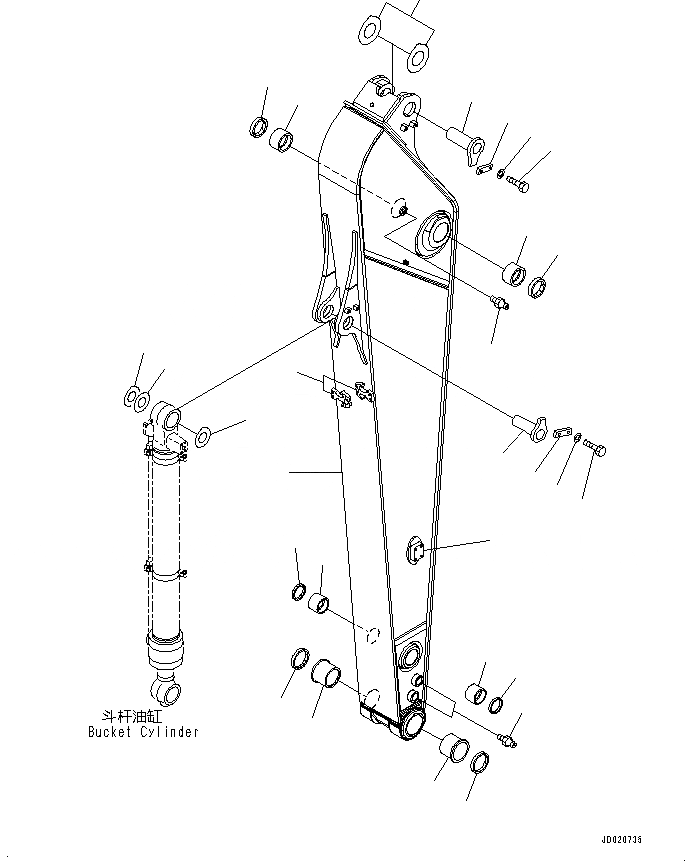 斗杆油缸
Bucket Cylinder

JD020735