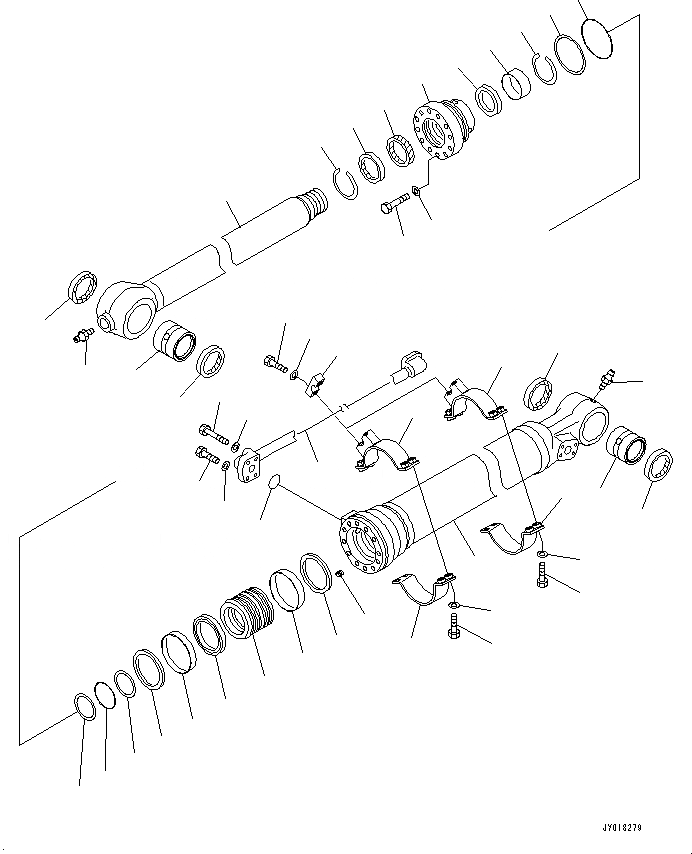 JY018279