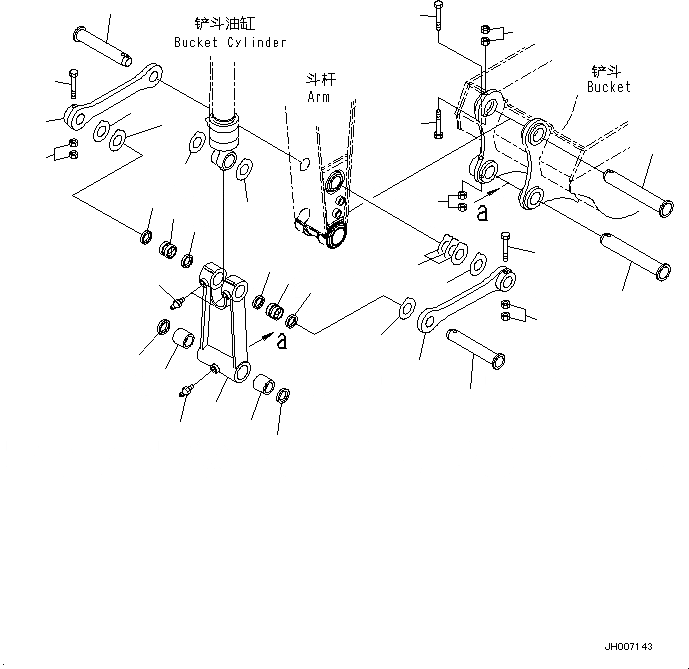 铲斗油缸
Bucket Cylinder

斗杆
Arm

铲斗
Bucket

a

a

JH007143