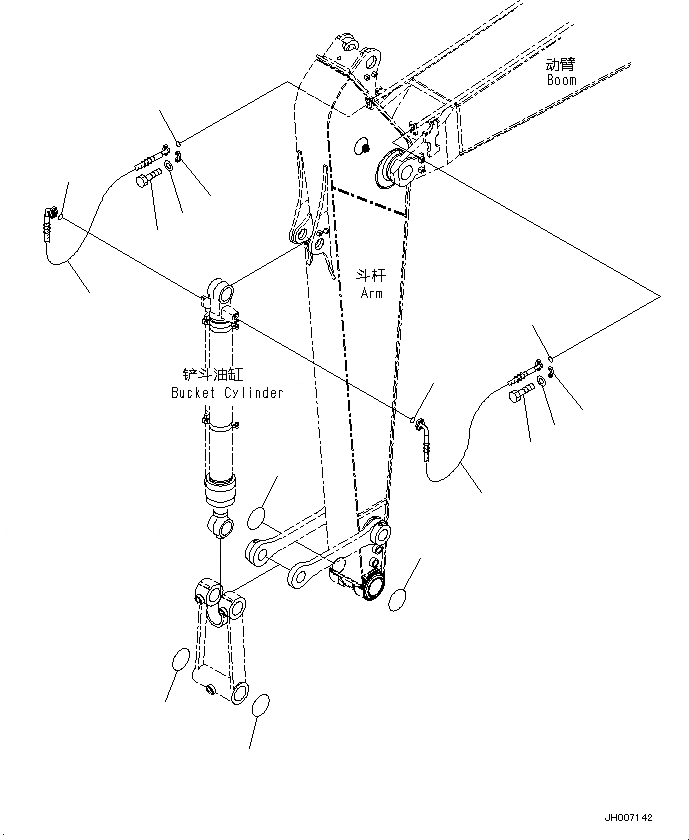 动臂
Boom

斗杆
Arm

铲斗油缸
Bucket Cylinder

JH007142