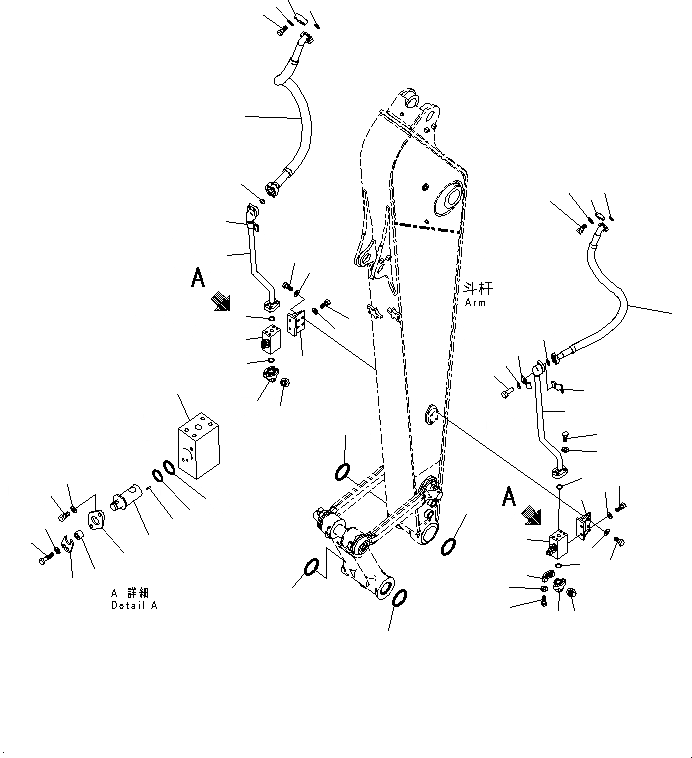 A

斗杆
Arm

A

A 詳細
Detail A