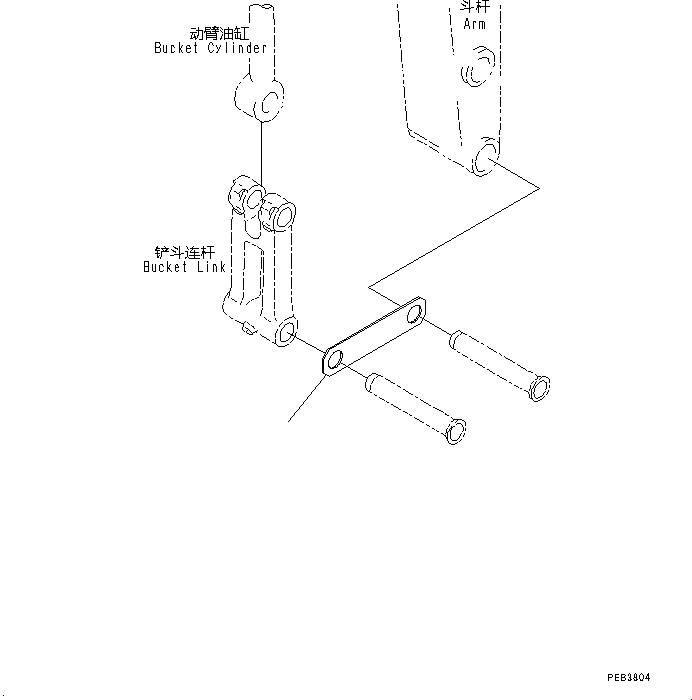 动臂油缸
Bucket Cylinder

斗杆
Arm

铲斗连杆
Bucket Link

PEB3804