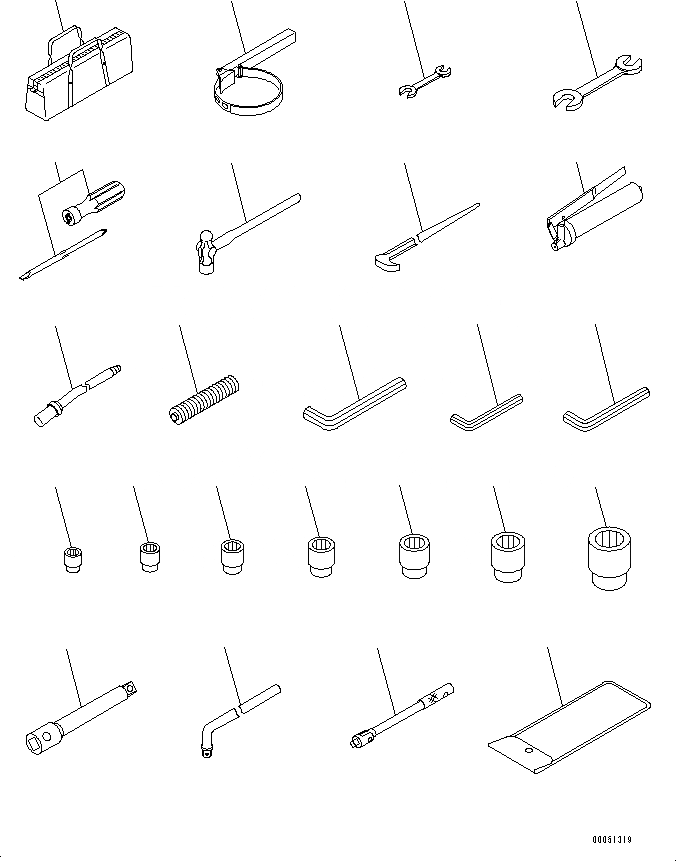 00051319