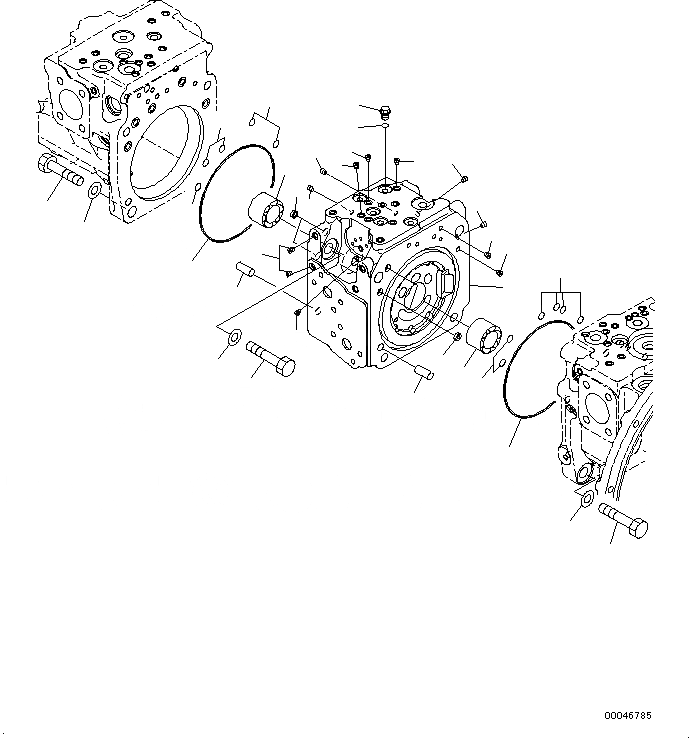 00046785