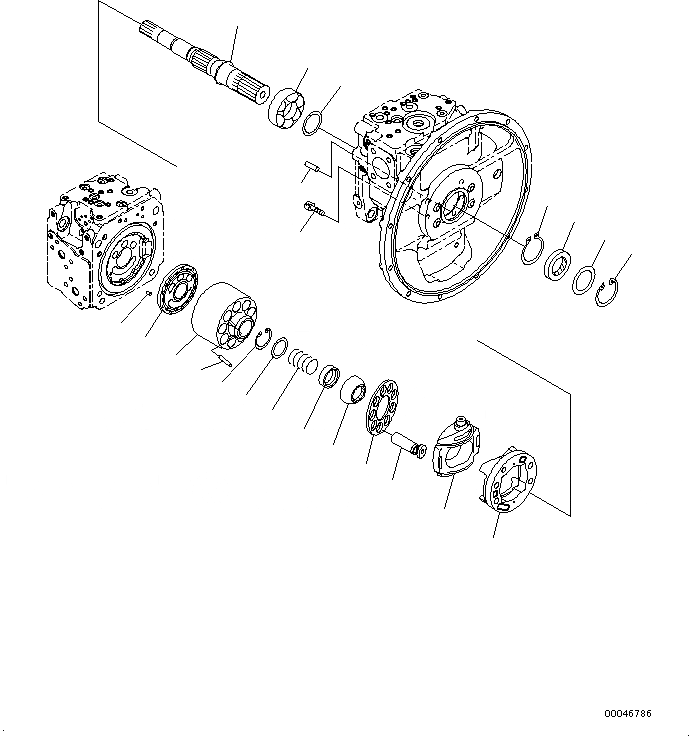 00046786