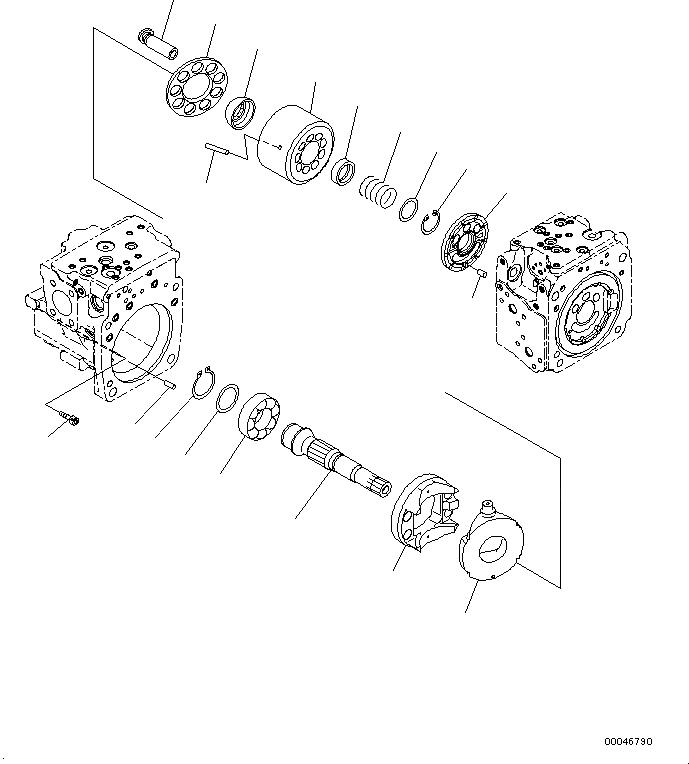 00046790