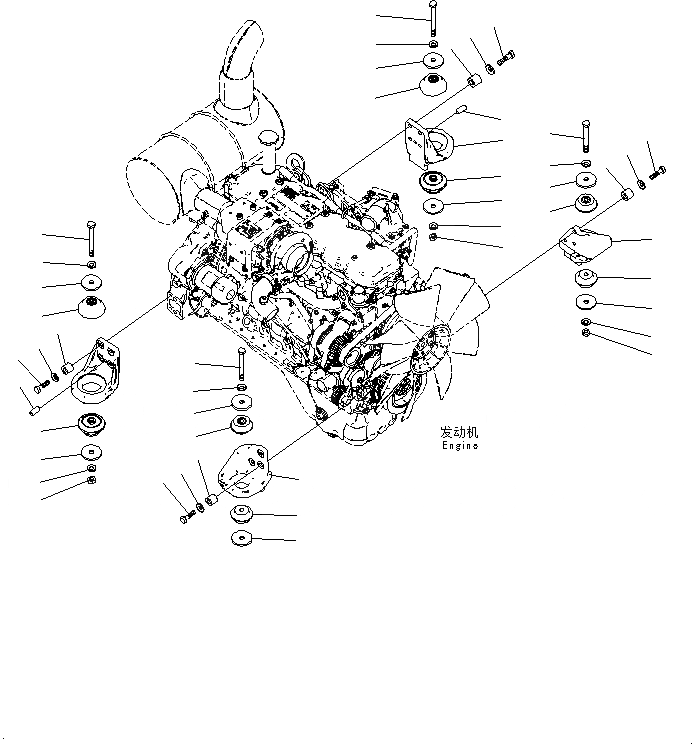 发动机
Engine