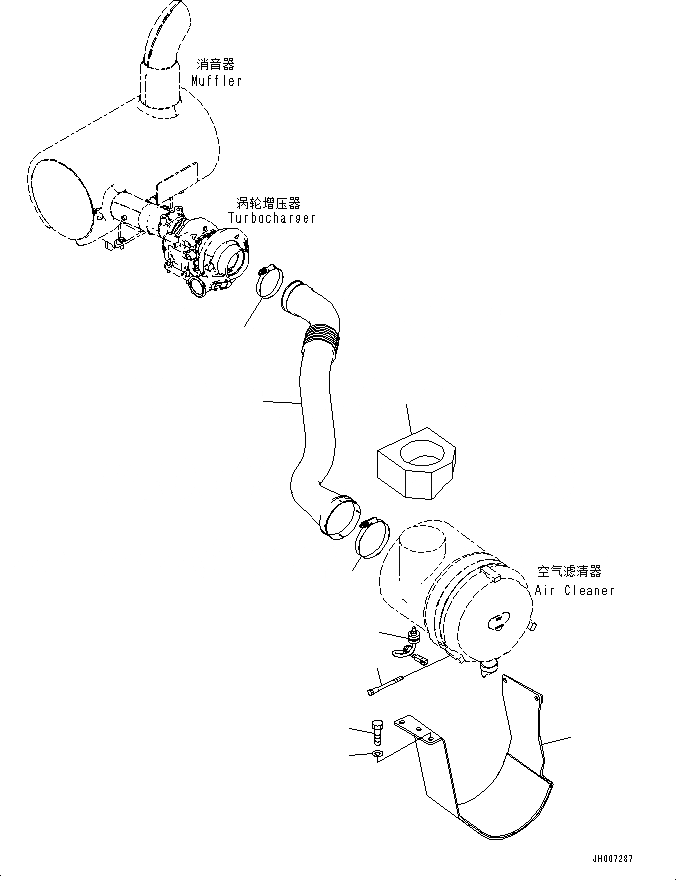 消音器
Muffler

涡轮增压器
Turbocharger

空气滤清器
Air Cleaner

JH007287