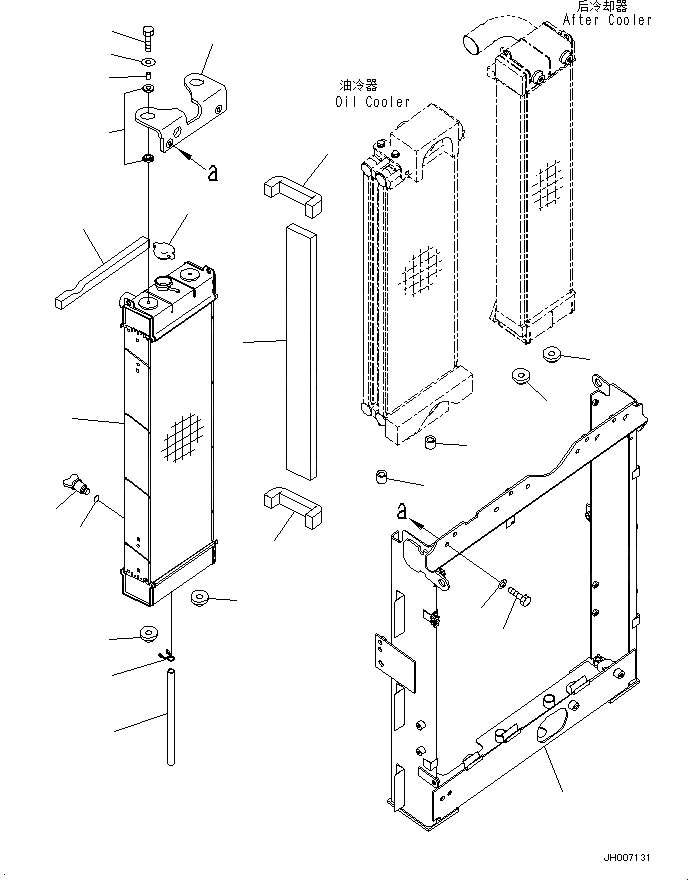 后冷却器
After Cooler

油冷器
Oil Cooler

a

a

JH007131