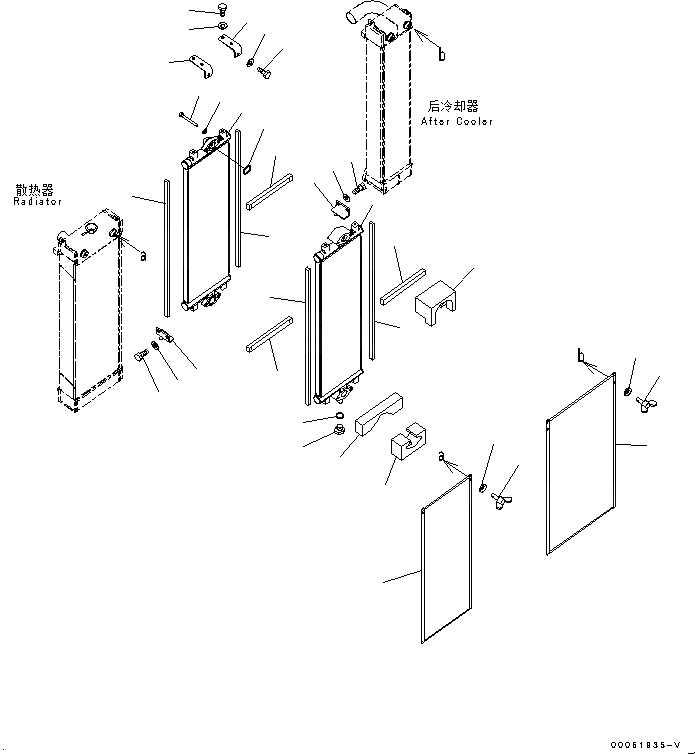 b

后冷却器
After Cooler

散热器
Radiator

a

b

a

00051835-V