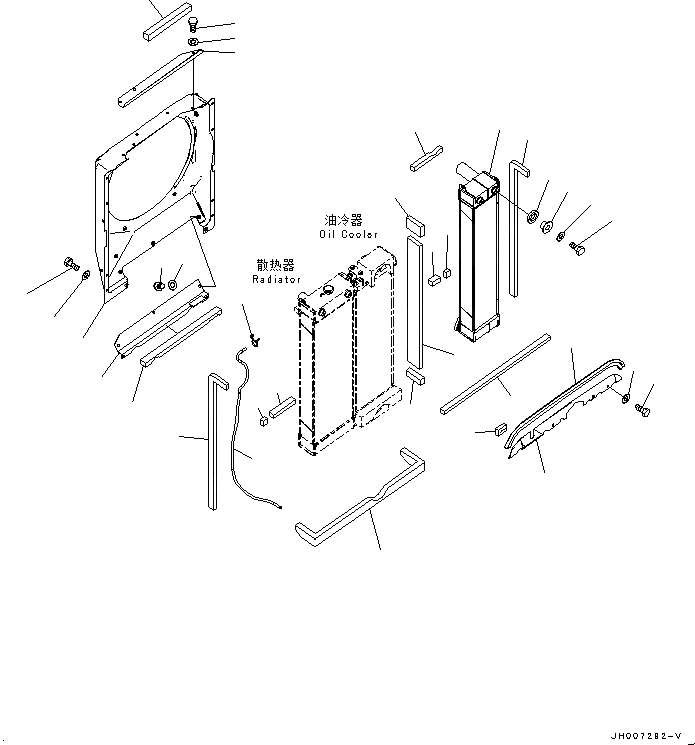 油冷器
Oil Cooler

散热器
Radiator

JH007282-V