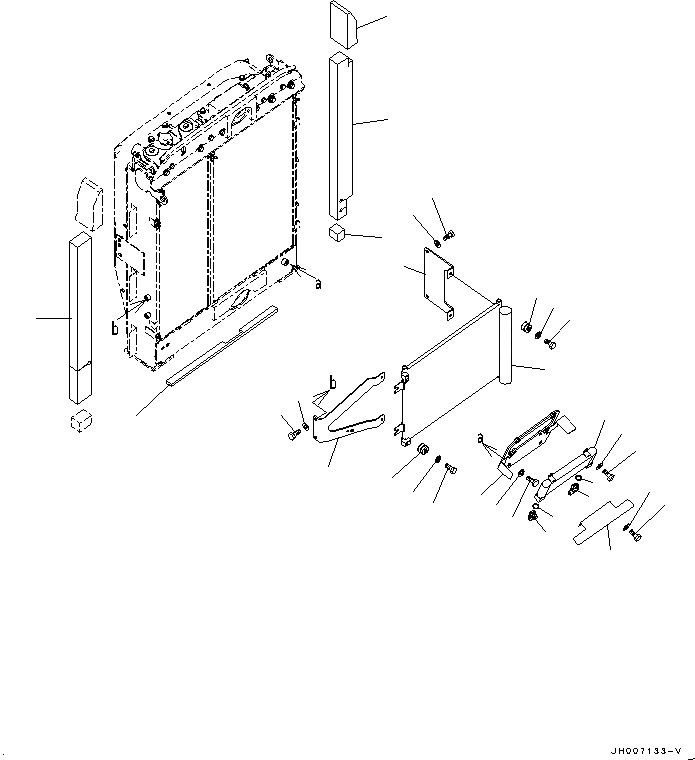 a
b
b
a
JH007133-V