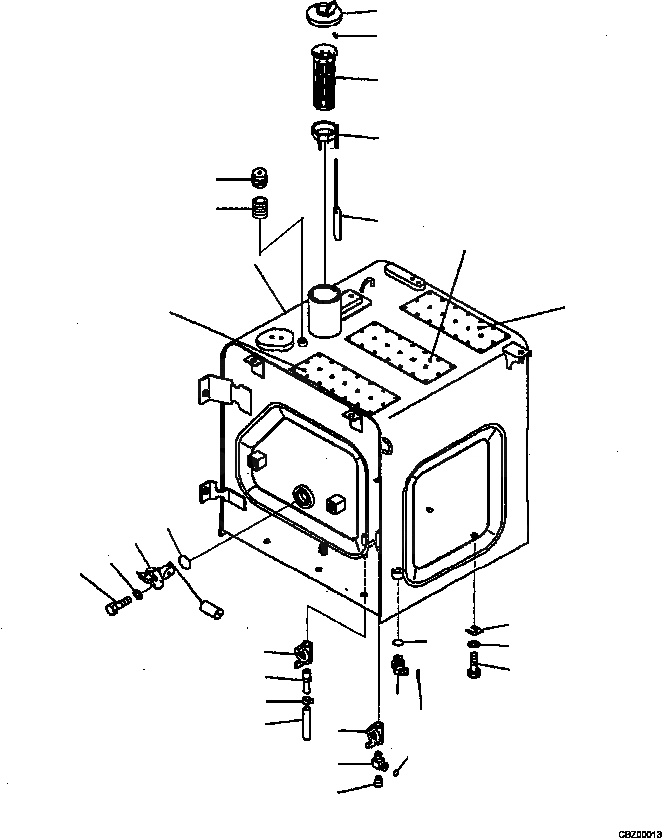 CBZ00013