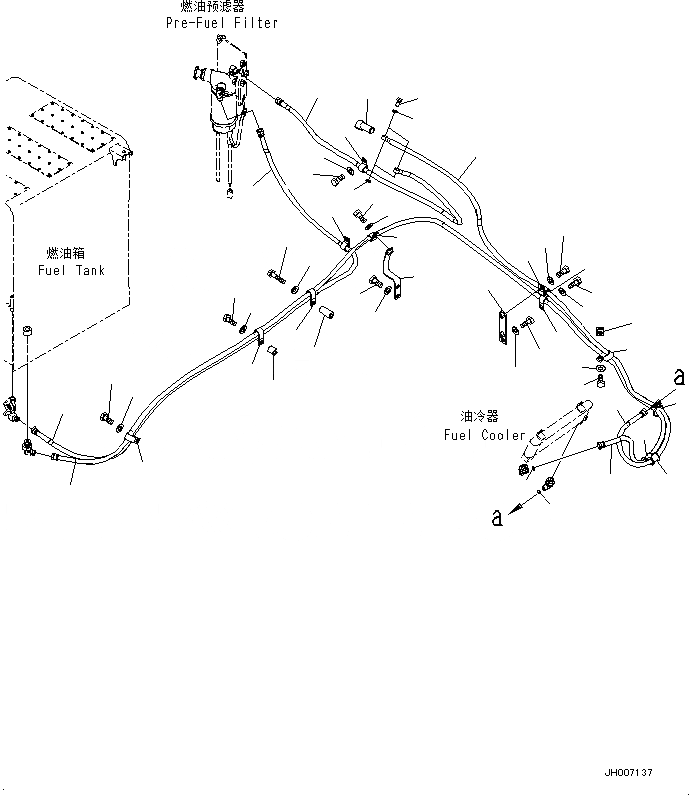 燃油预滤器
Pre-Fuel Filter

燃油箱
Fuel Tank

油冷器
Fuel Cooler

a

a

JH007137