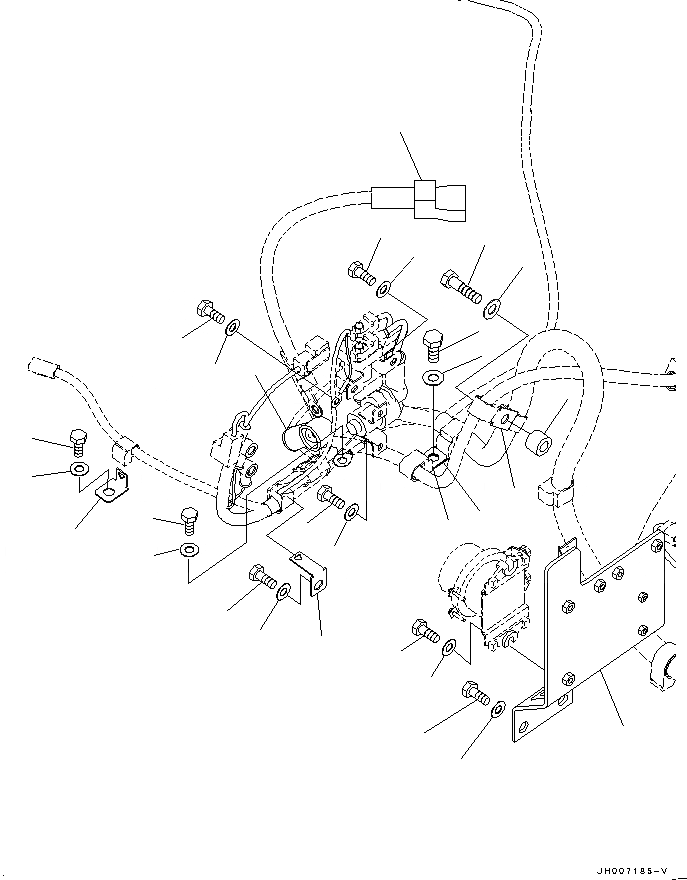 JH007185-V