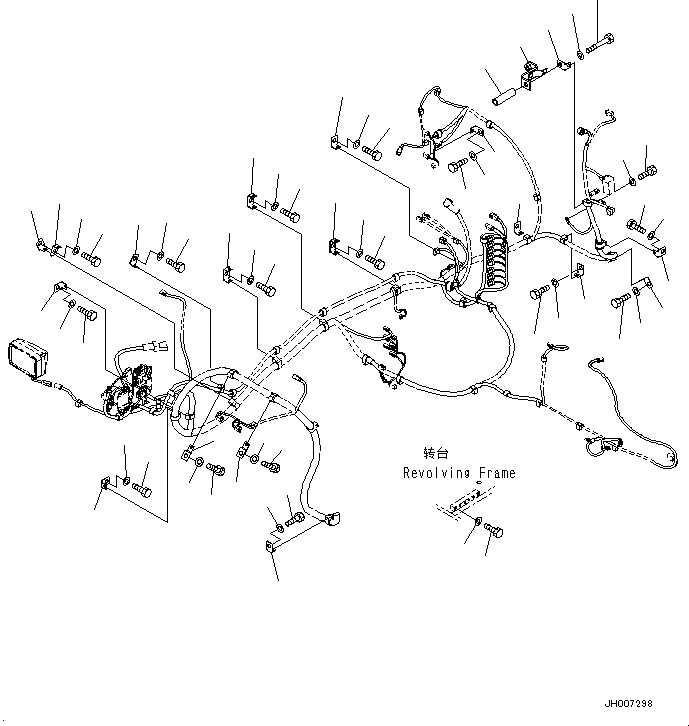 转台
Revolving Frame

JH007298