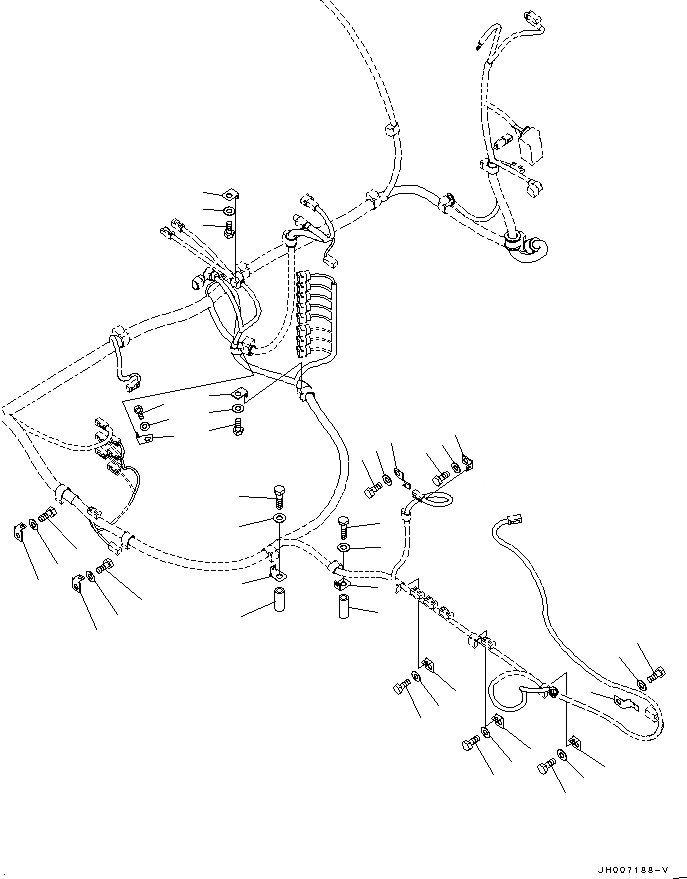 JH007188-V