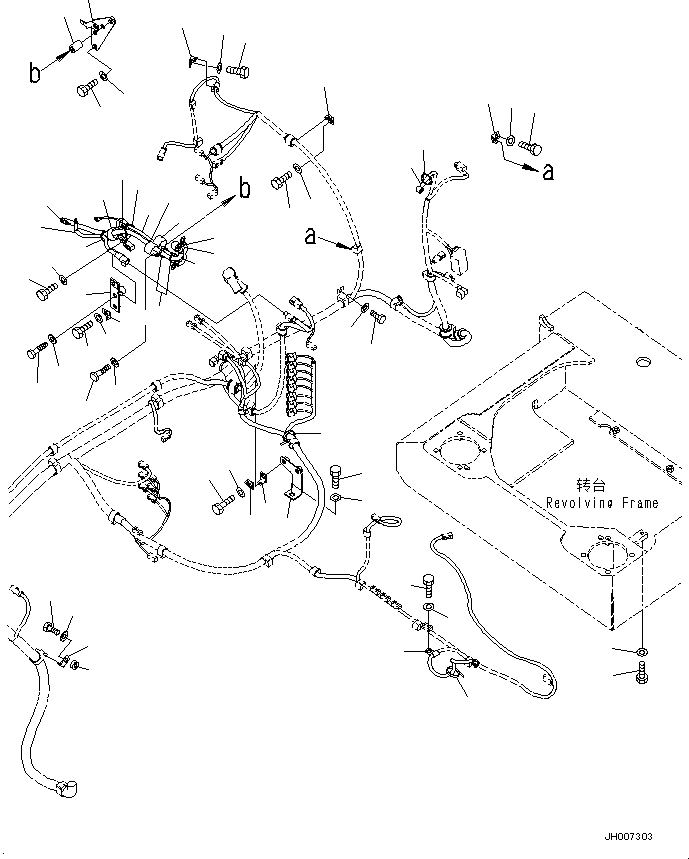 b

b

a

a

转台
Revolving Frame

JH007303