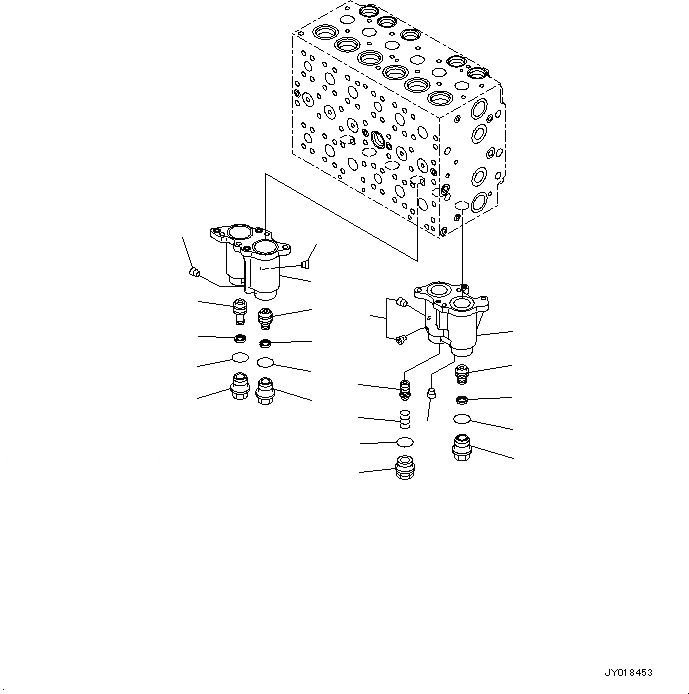 JY018453