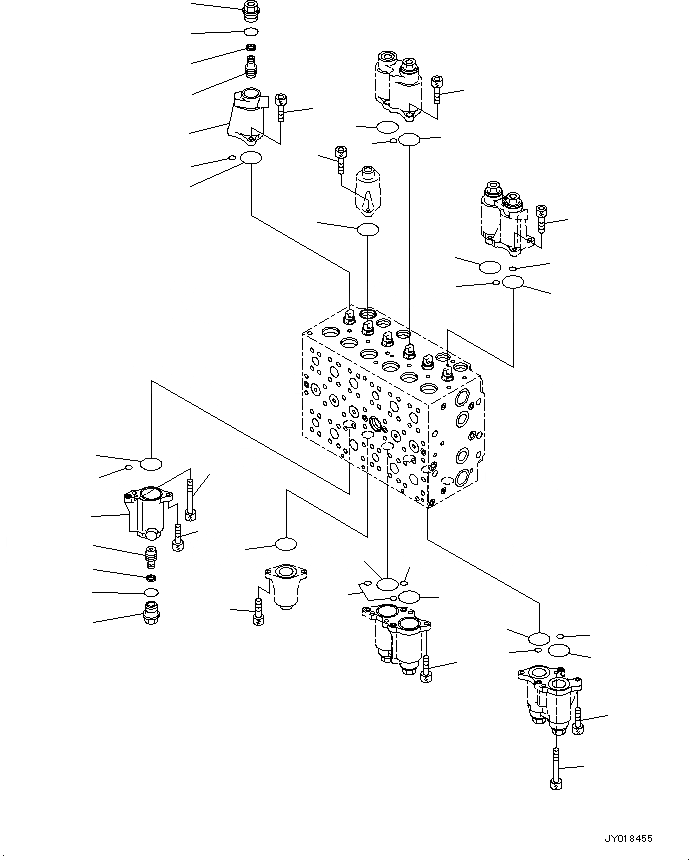 JY018455