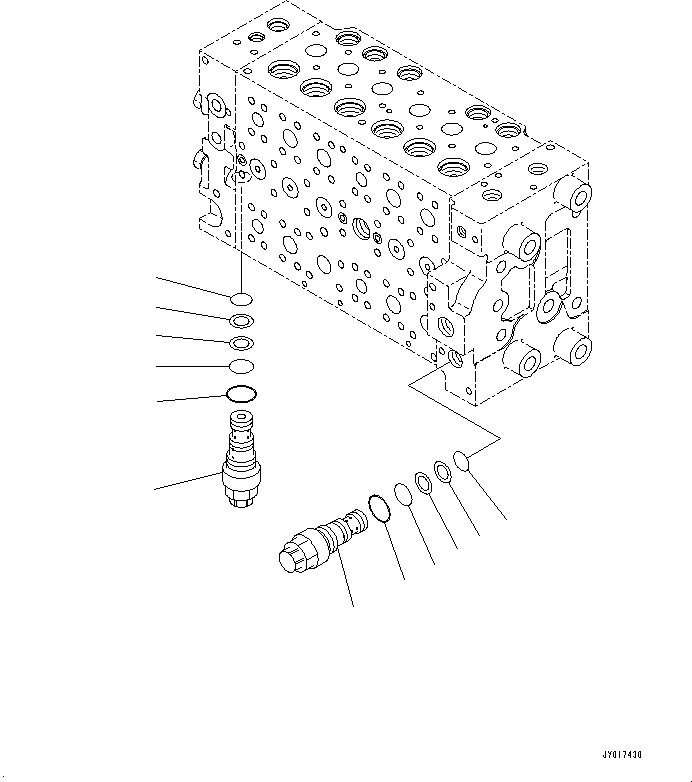 JY017430