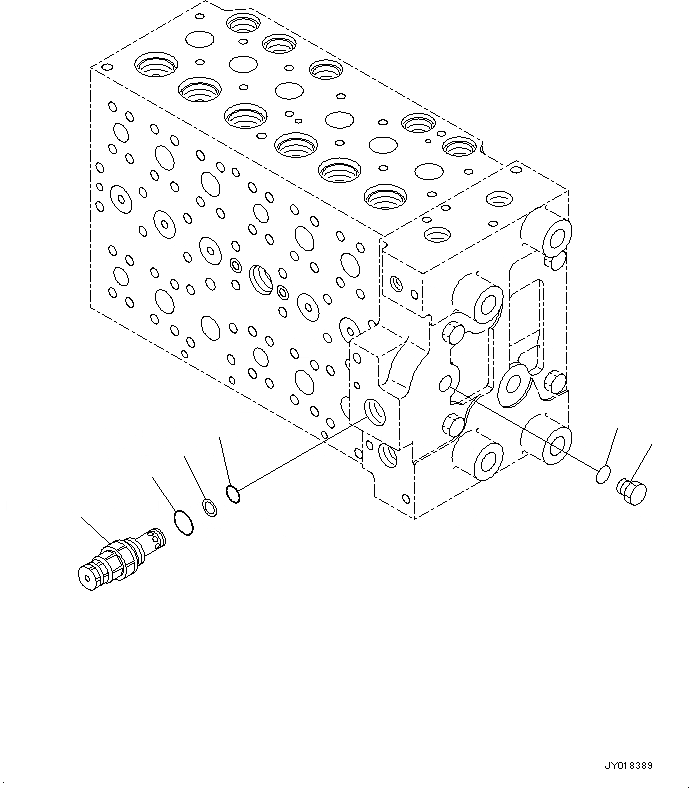 JY018389