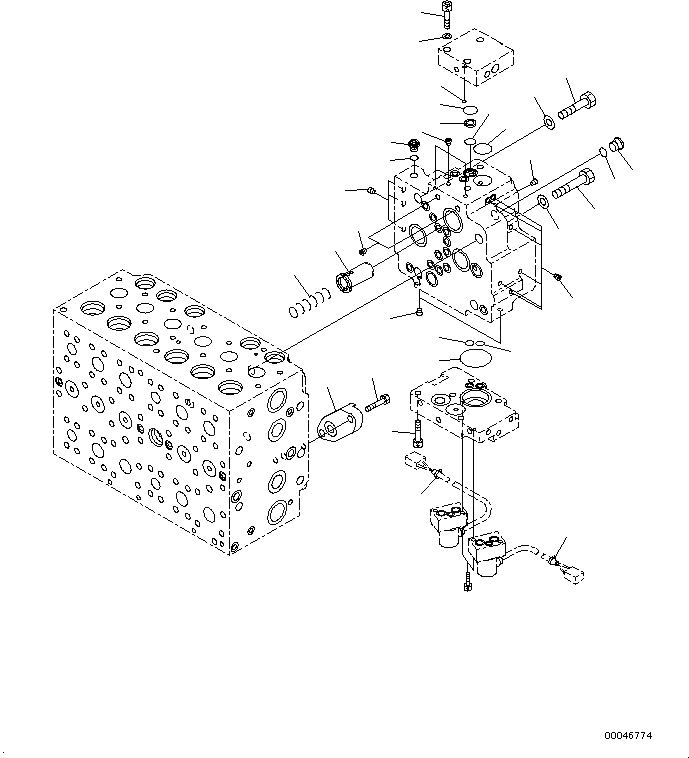 00046774