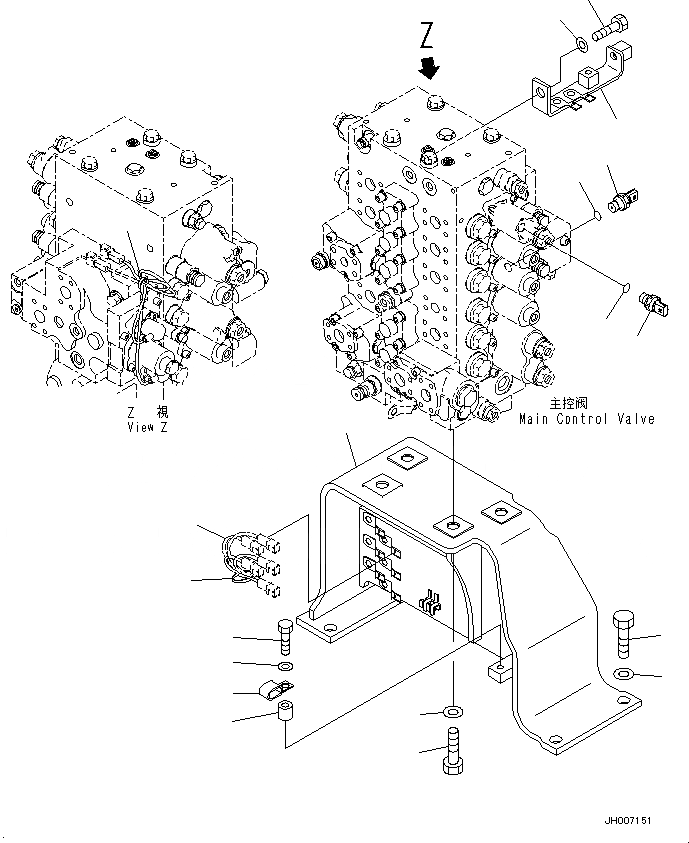 Z

Z 視
View Z

主控阀
Main Control Valve

JH007151