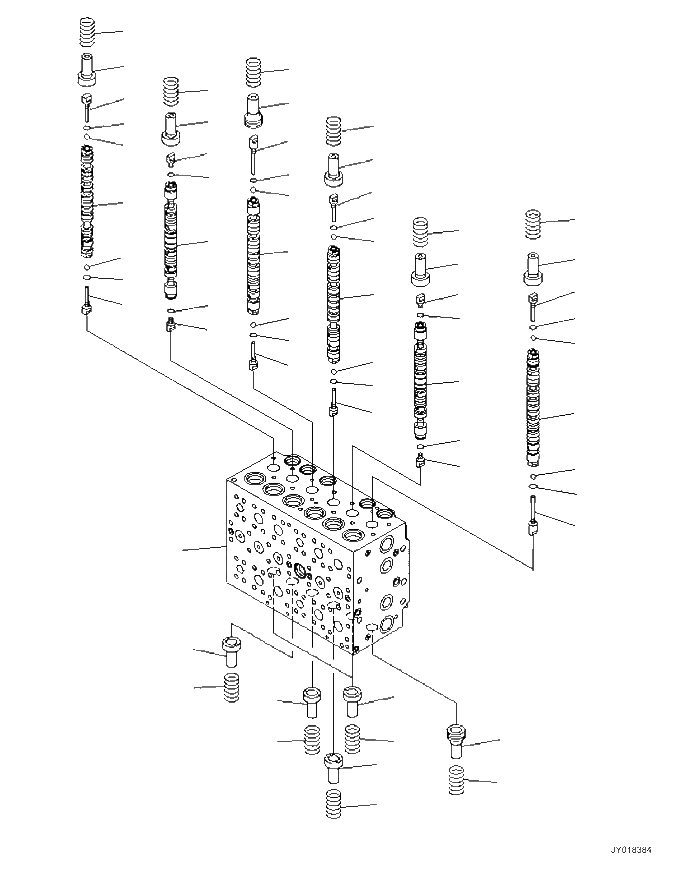 JY018384