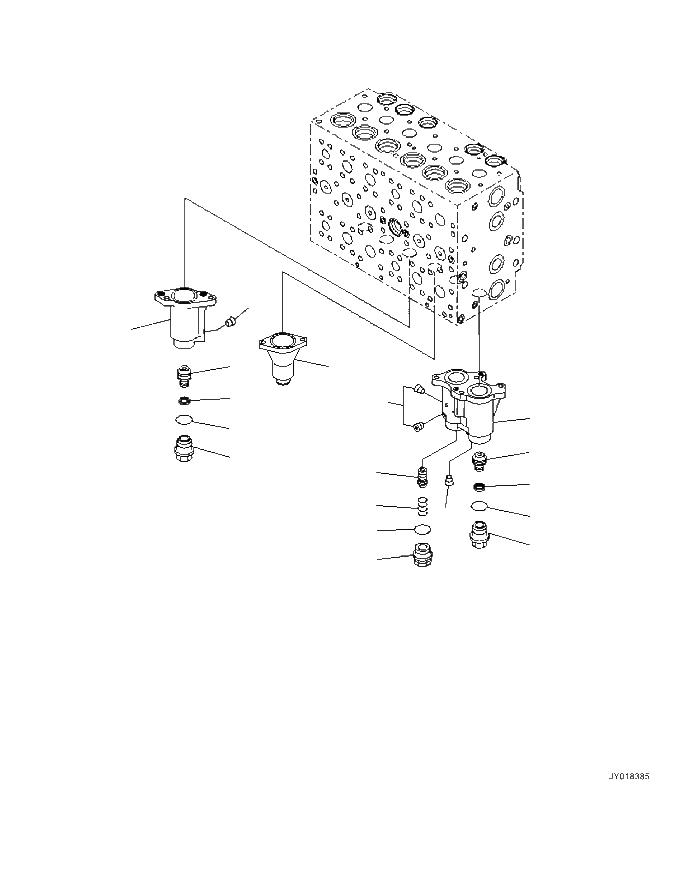 JY018385