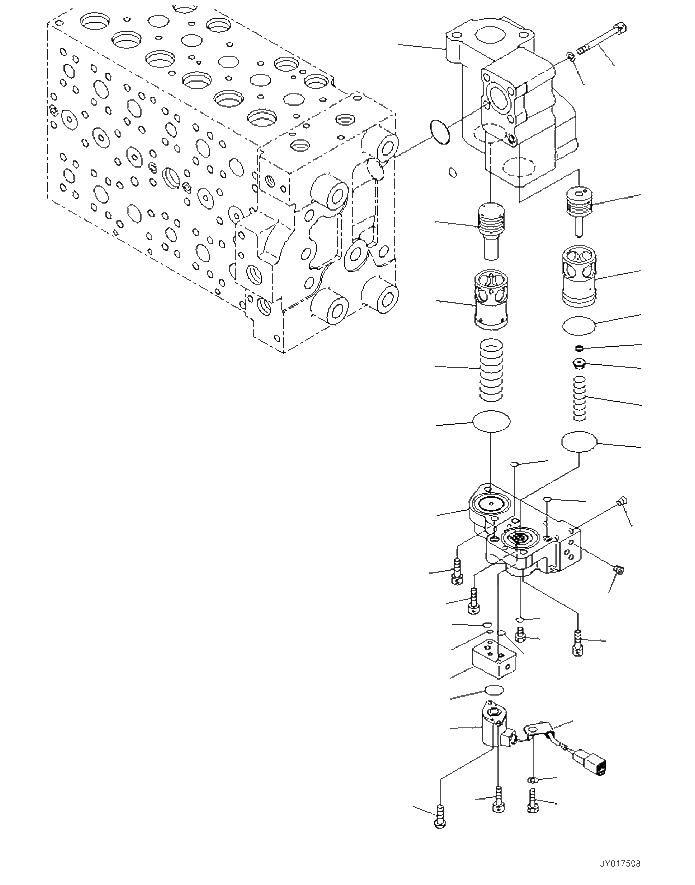 JY017508