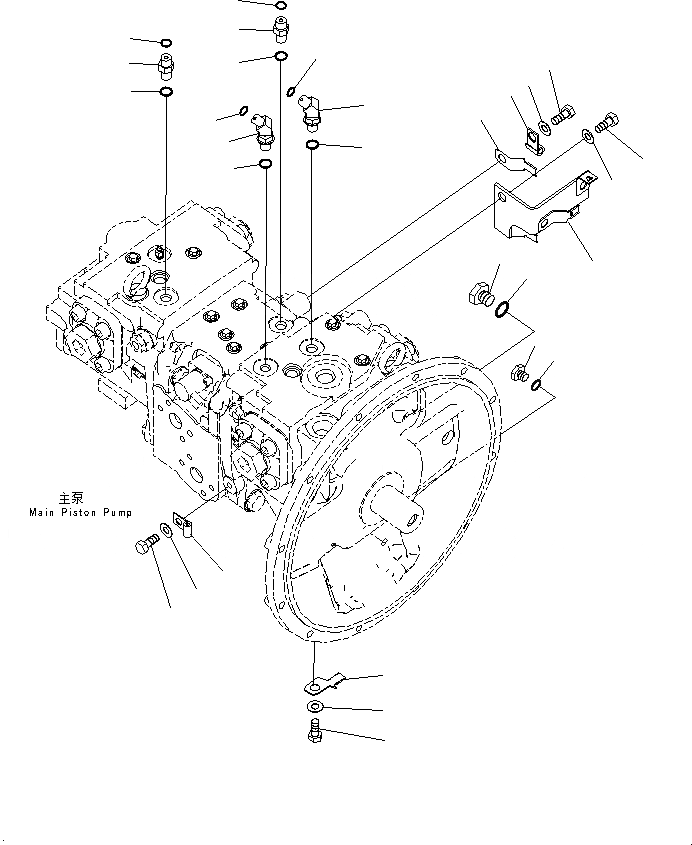 主泵
Main Piston Pump