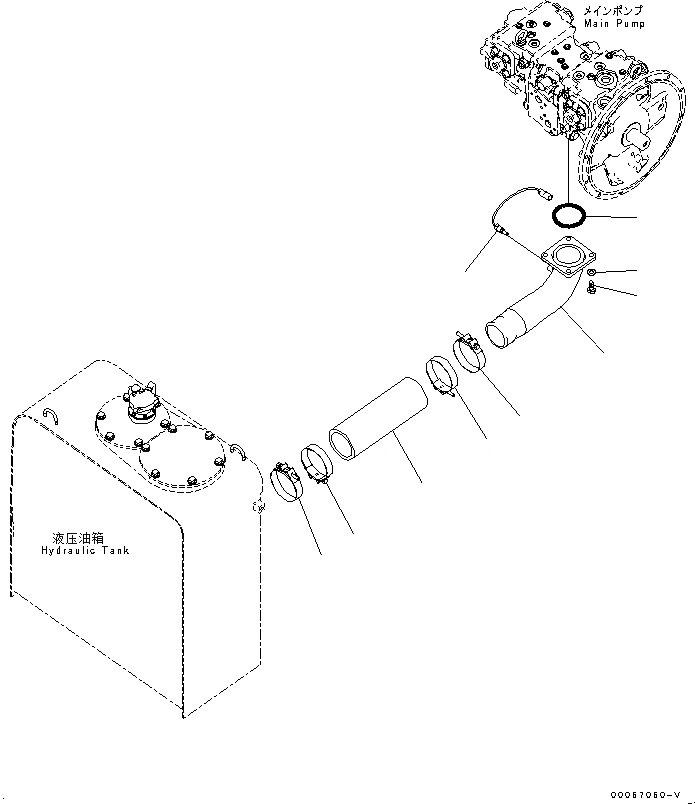 メインポンプ
Main Pump

液压油箱
Hydraulic Tank

00057050-V