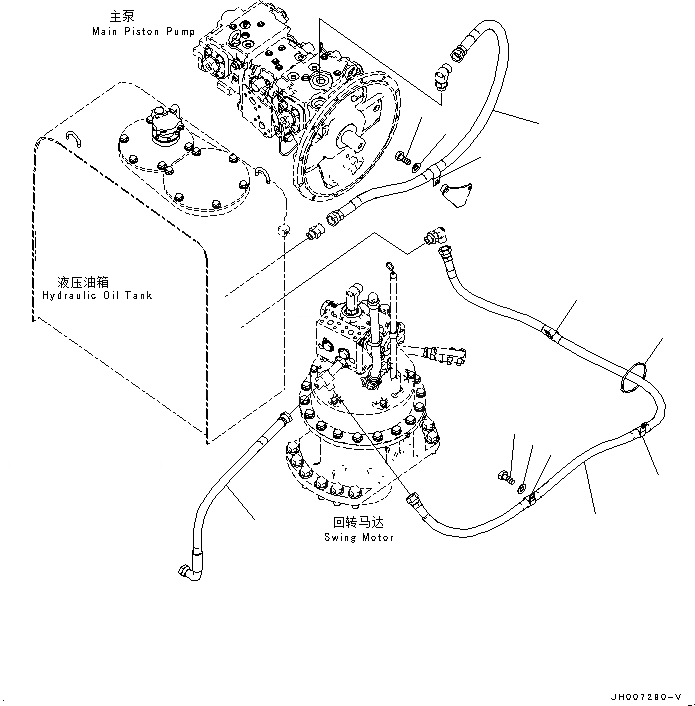 主泵
Main Piston Pump

液压油箱
Hydraulic Oil Tank

回转马达
Swing Motor

JH007280-V