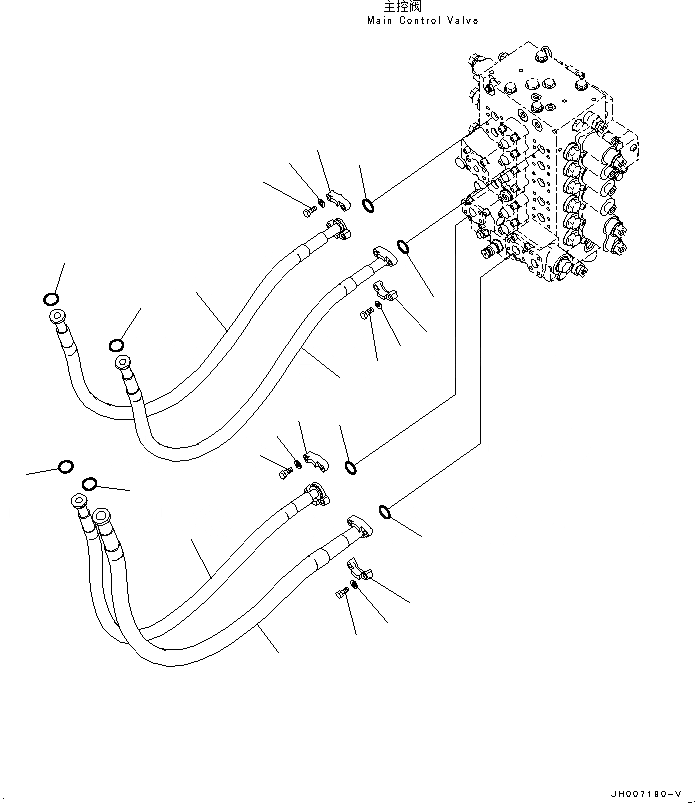 主控阀
Main Control Valve

JH007180-V