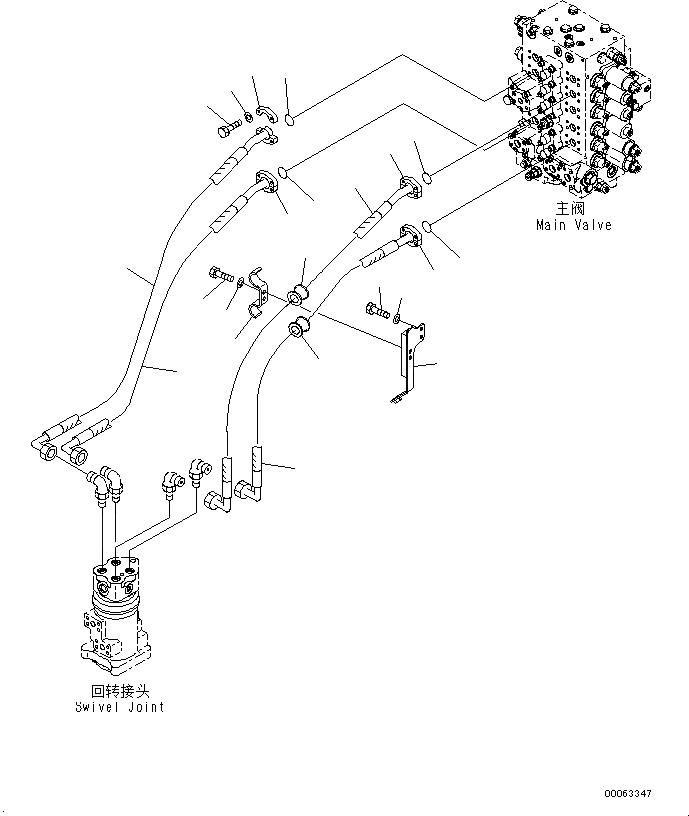 主阀
Main Valve

回转接头
Swivel Joint

00063347