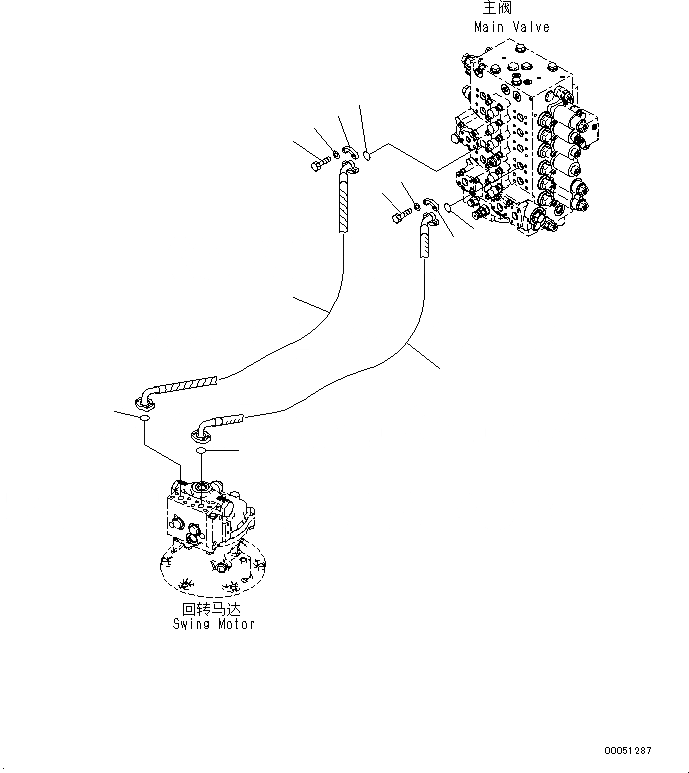 主阀
Main Valve

回转马达
Swing Motor

00051287