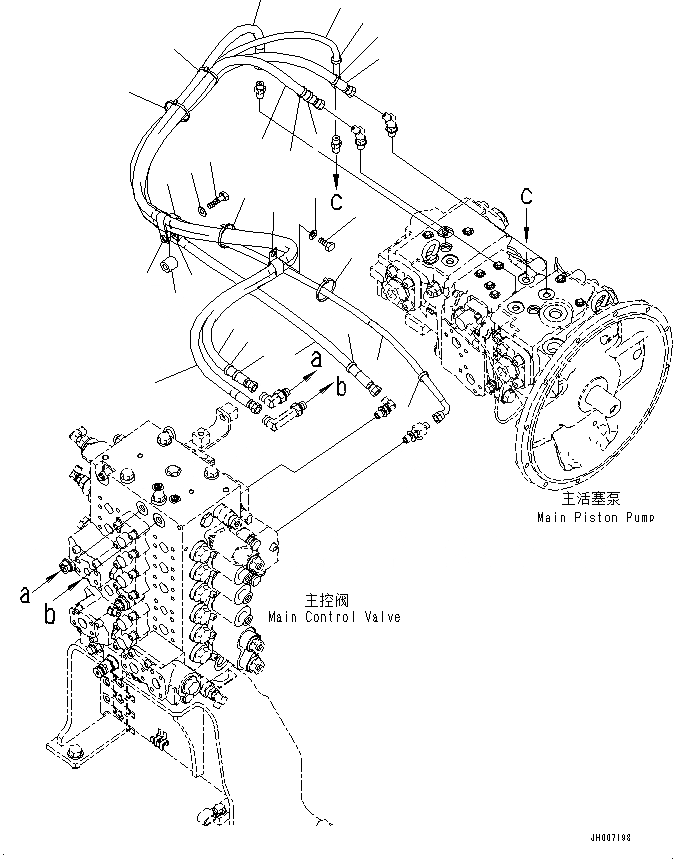 c
c
a
b
主活塞泵
Main Piston Pump
a
b
主控阀
Main Control Valve
JH007198