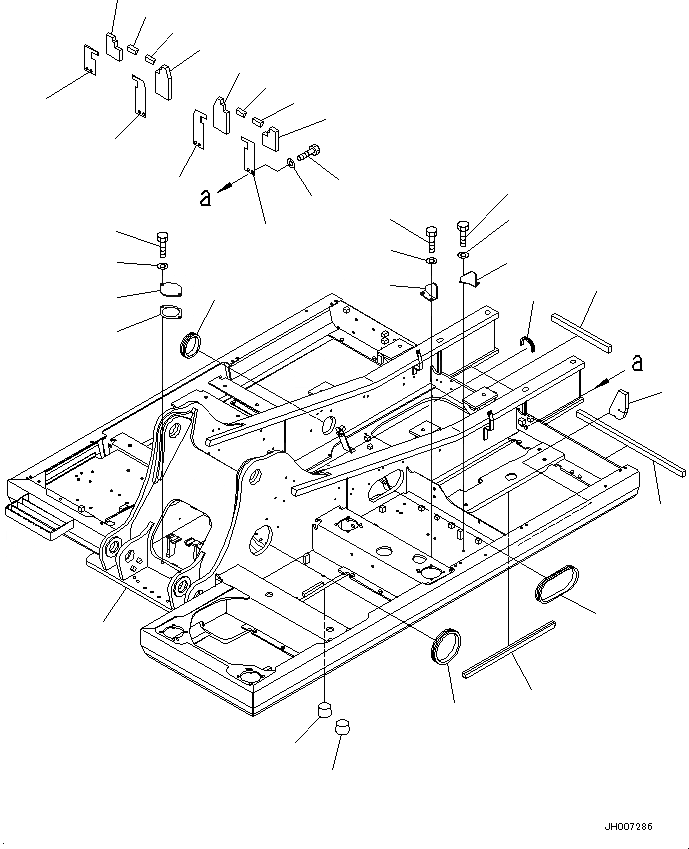 a

a

JH007286