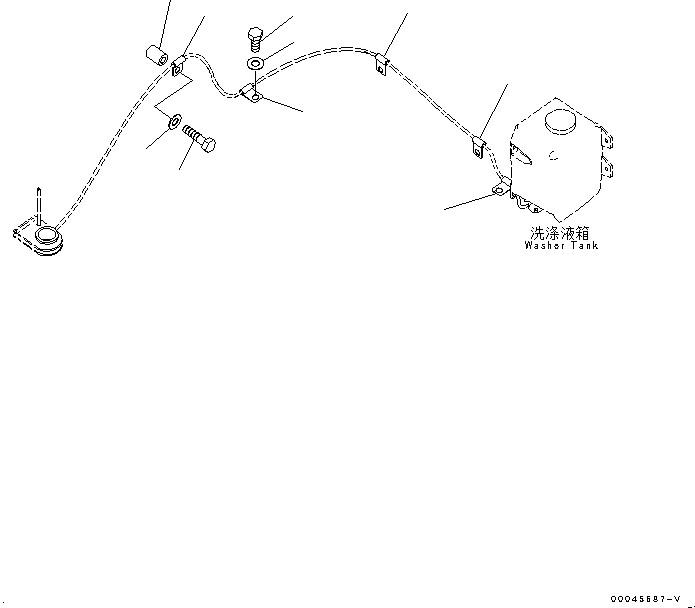 洗涤液箱
Washer Tank

00045687-V