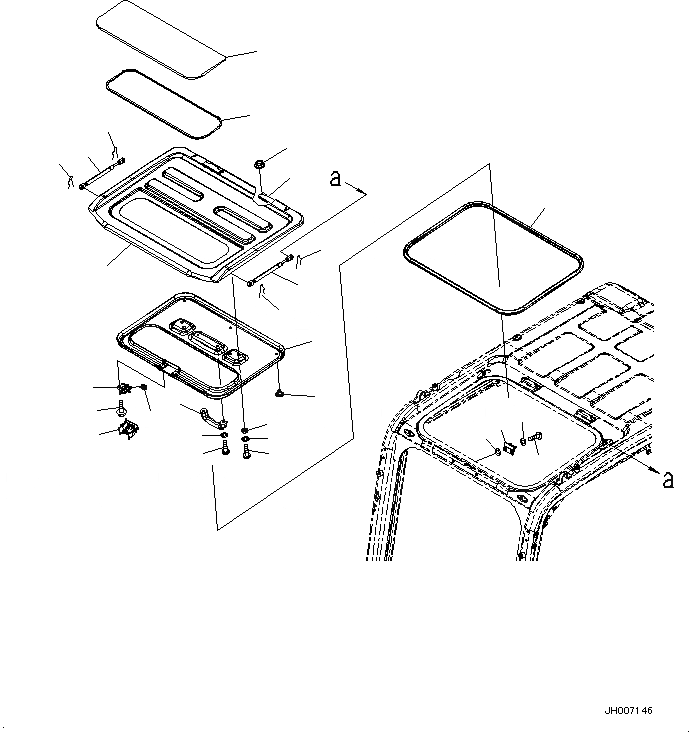 a

a

JH007146