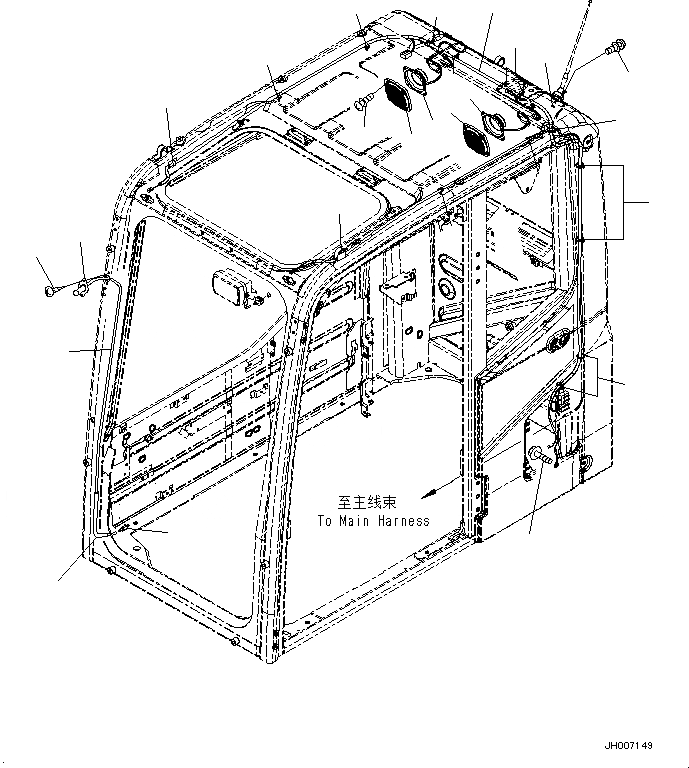 至主线束
To Main Harness

JH007149