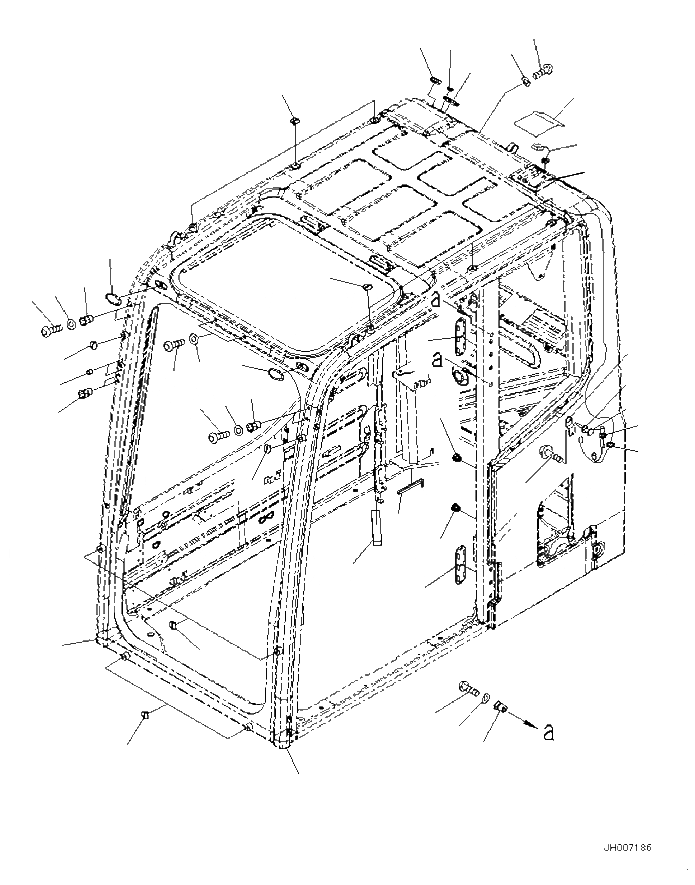 a
a
a
JH007186