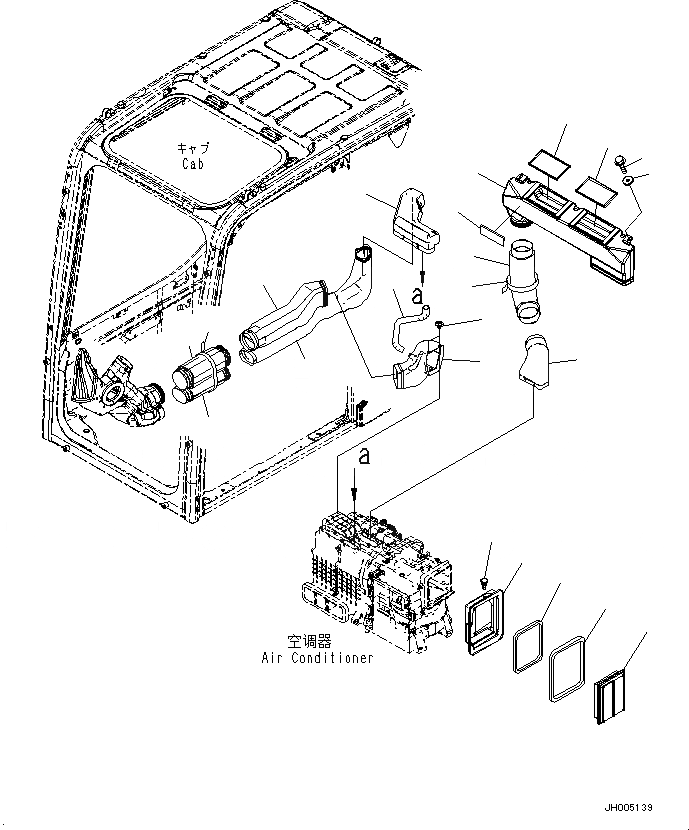 キャブ
Cab

a

a

空调器
Air Conditioner

JH005139